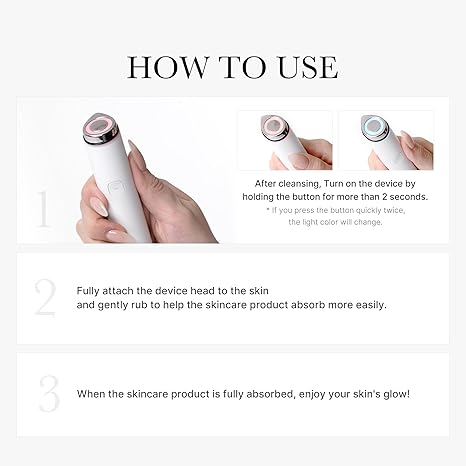 HOW TO USE

1

After cleansing, Turn on the device by holding the button for more than 2 seconds.
* If you press the button quickly twice, the light color will change.

2

Fully attach the device head to the skin and gently rub to help the skincare product absorb more easily.

3

When the skincare product is fully absorbed, enjoy your skin's glow!