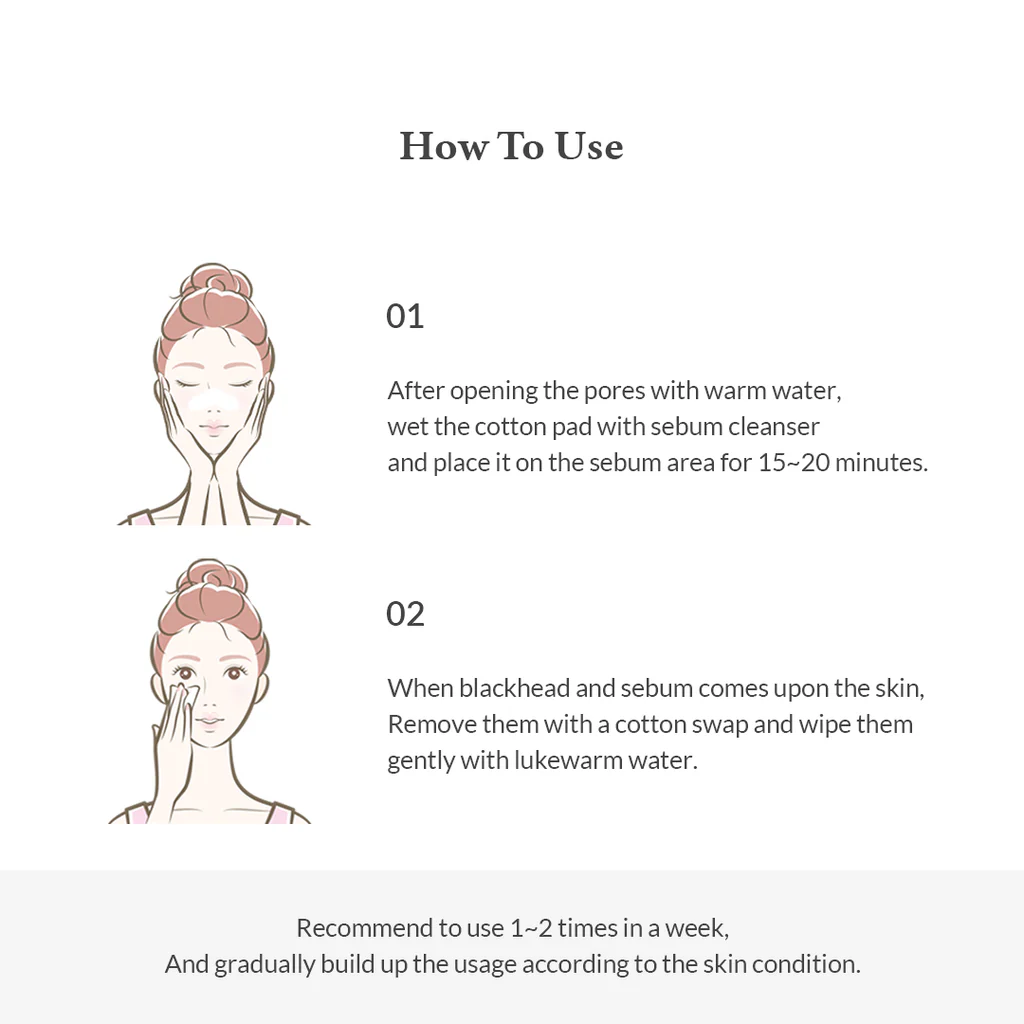 How To Use

01

After opening the pores with warm water, wet the cotton pad with sebum cleanser and place it on the sebum area for 15~20 minutes.

02

When blackhead and sebum comes upon the skin, Remove them with a cotton swap and wipe them gently with lukewarm water.

Recommend to use 1~2 times in a week, And gradually build up the usage according to the skin condition.