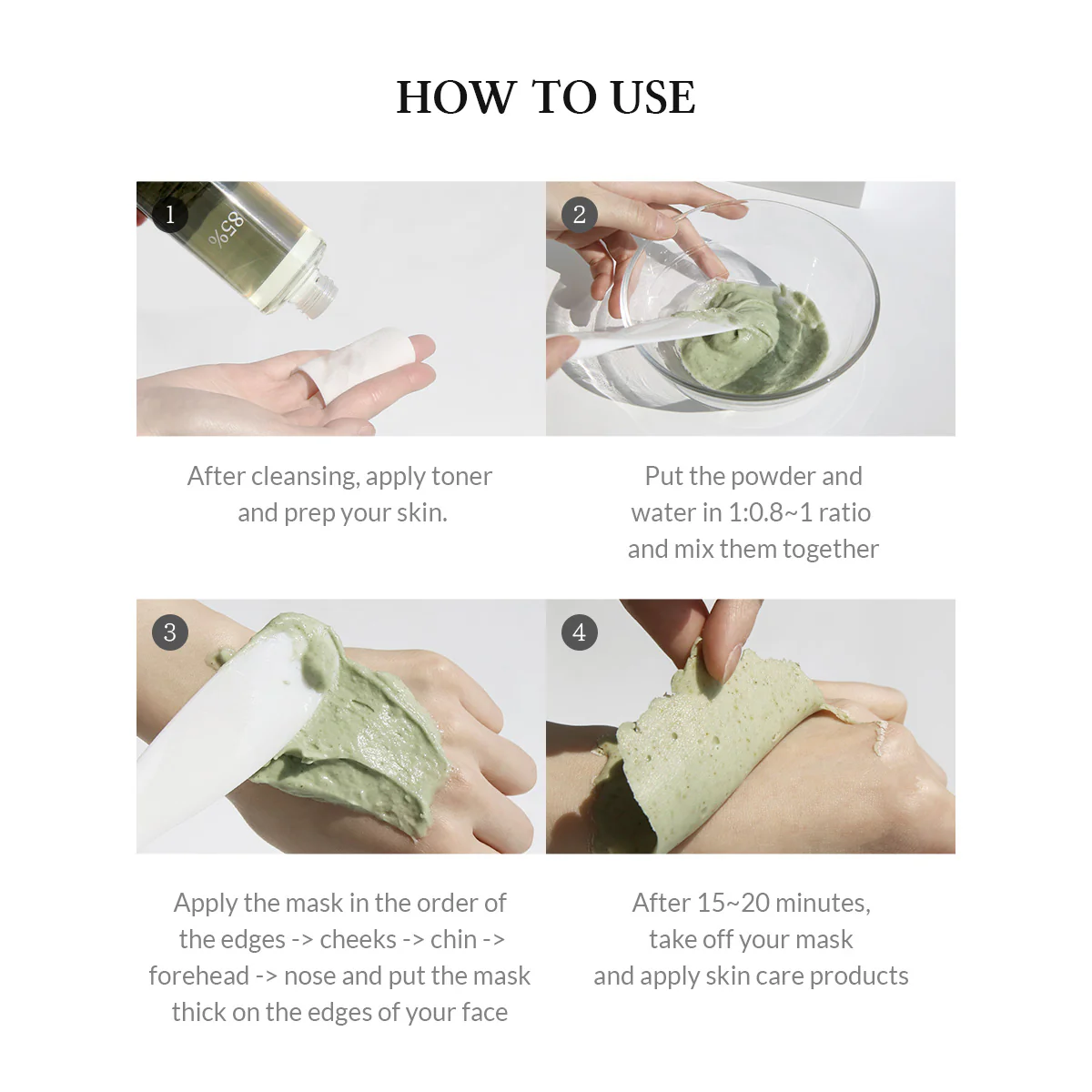 HOW TO USE

1

85%

After cleansing, apply toner and prep your skin.

2

Put the powder and water in 1:0.8~1 ratio and mix them together

3

Apply the mask in the order of the edges -> cheeks -> chin -> forehead -> nose and put the mask thick on the edges of your face

4

After 15~20 minutes, take off your mask and apply skin care products