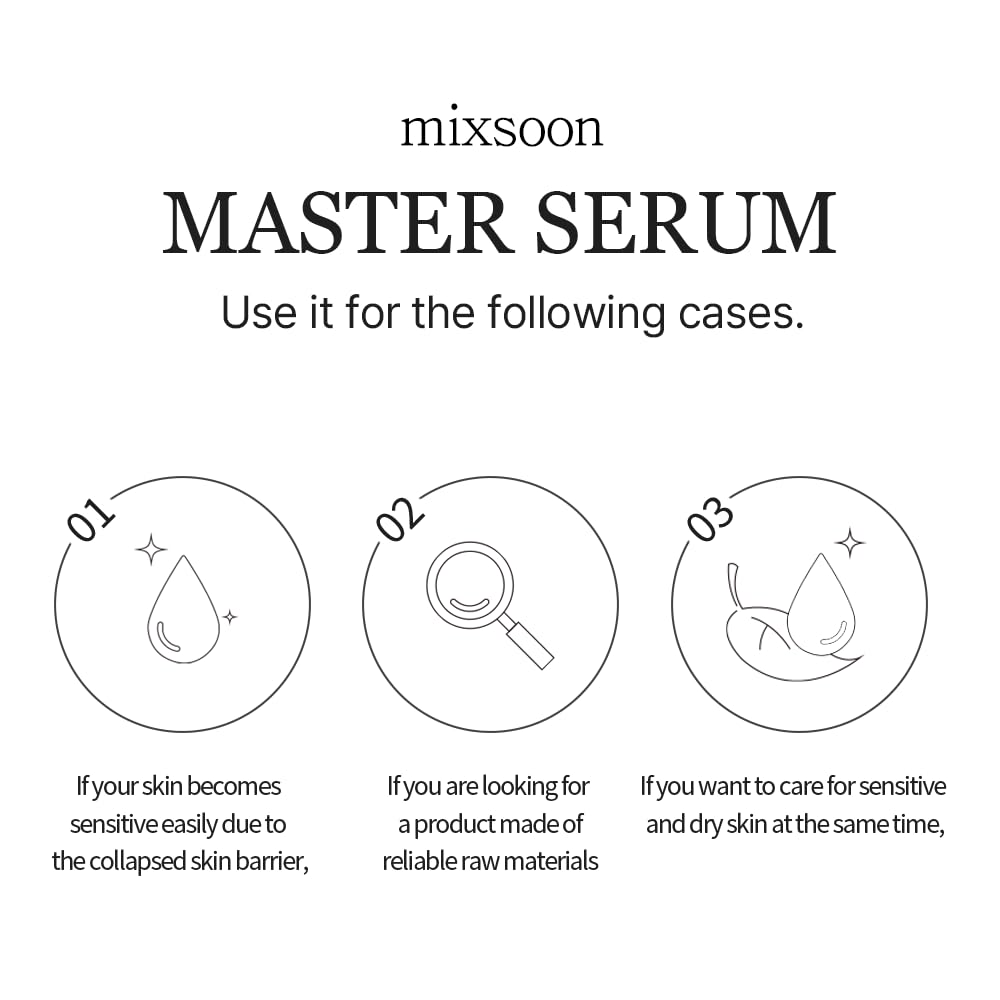 mixsoon

MASTER SERUM

Use it for the following cases.

01

If your skin becomes sensitive easily due to the collapsed skin barrier,

02

If you are looking for a product made of reliable raw materials

03

If you want to care for sensitive and dry skin at the same time,