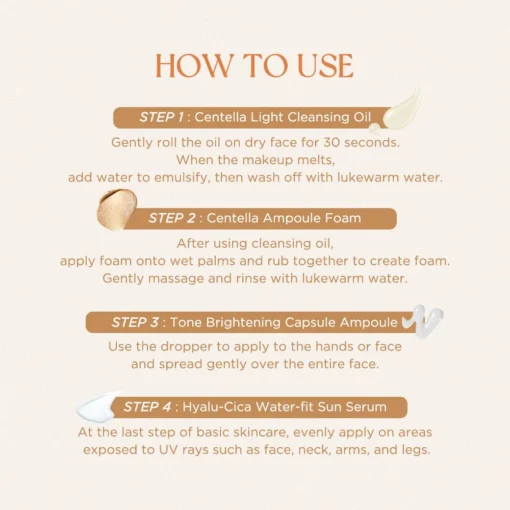 HOW TO USE

STEP 1 : Centella Light Cleansing Oil

Gently roll the oil on dry face for 30 seconds. When the makeup melts, add water to emulsify, then wash off with lukewarm water.

STEP 2 : Centella Ampoule Foam

After using cleansing oil, apply foam onto wet palms and rub together to create foam. Gently massage and rinse with lukewarm water.

STEP 3 : Tone Brightening Capsule Ampoule

Use the dropper to apply to the hands or face and spread gently over the entire face.

STEP 4 : Hyalu-Cica Water-fit Sun Serum

At the last step of basic skincare, evenly apply on areas exposed to UV rays such as face, neck, arms, and legs.