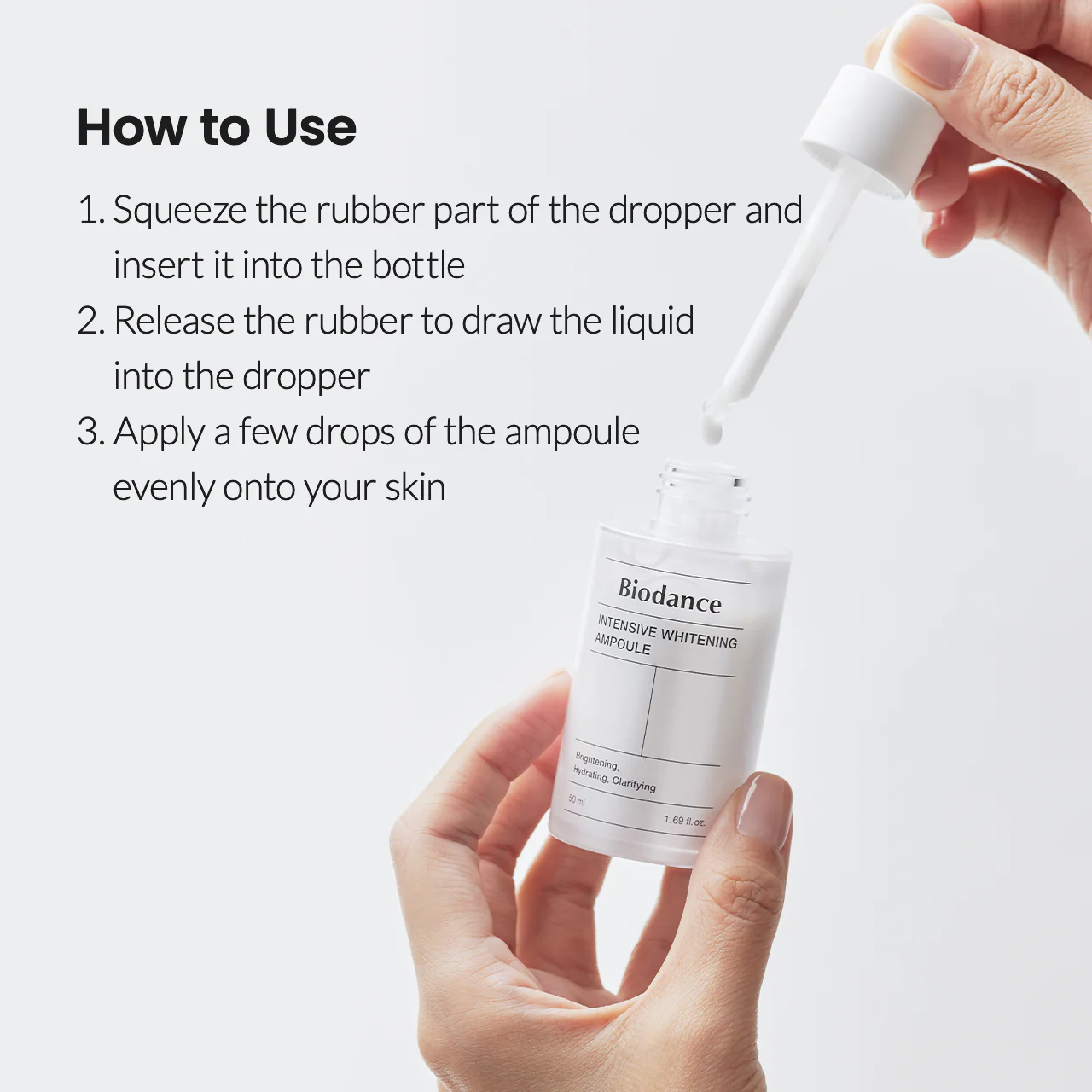 How to Use

1. Squeeze the rubber part of the dropper and insert it into the bottle
2. Release the rubber to draw the liquid into the dropper
3. Apply a few drops of the ampoule evenly onto your skin

Biodance
INTENSIVE WHITENING AMPOULE

Brightening, Hydrating, Clarifying

50 ml
1.69 fl. oz.