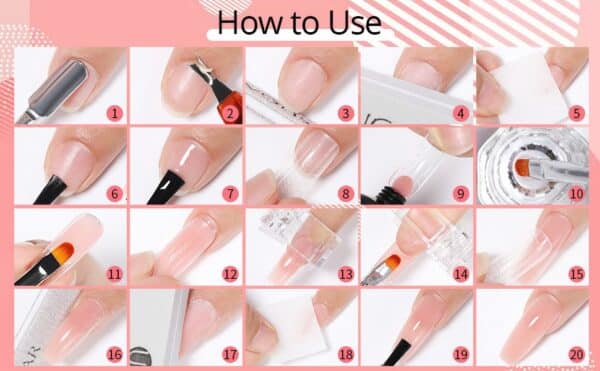 How to Use

1
2
3
4
5
6
7
8
9
10
11
12
13
14
15
16
17
18
19
20