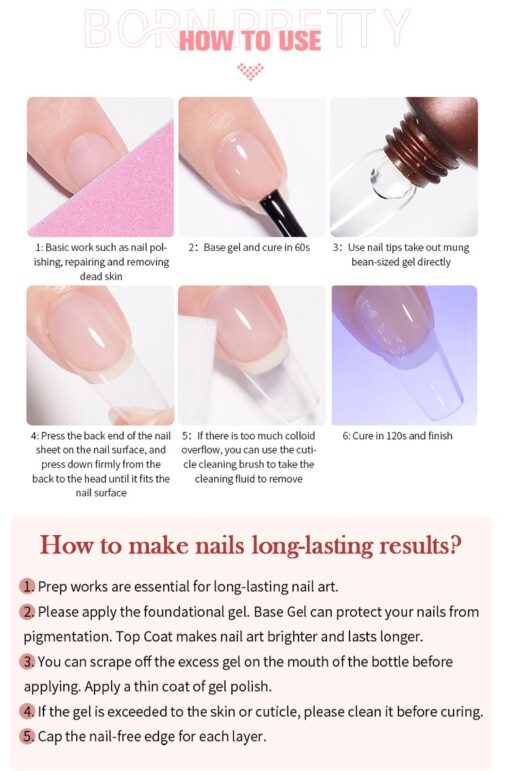 BORN PRETTY
HOW TO USE

1: Basic work such as nail polishing, repairing and removing dead skin

2: Base gel and cure in 60s

3: Use nail tips take out mung bean-sized gel directly

4: Press the back end of the nail sheet on the nail surface, and press down firmly from the back to the head until it fits the nail surface

5: If there is too much colloid overflow, you can use the cuticle cleaning brush to take the cleaning fluid to remove

6: Cure in 120s and finish

How to make nails long-lasting results?

1. Prep works are essential for long-lasting nail art.

2. Please apply the foundational gel. Base Gel can protect your nails from pigmentation. Top Coat makes nail art brighter and lasts longer.

3. You can scrape off the excess gel on the mouth of the bottle before applying. Apply a thin coat of gel polish.

4. If the gel is exceeded to the skin or cuticle, please clean it before curing.

5. Cap the nail-free edge for each layer.