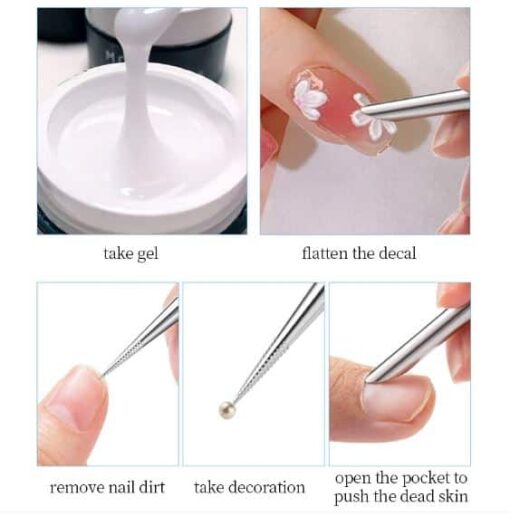 take gel

flatten the decal

remove nail dirt

take decoration

open the pocket to push the dead skin