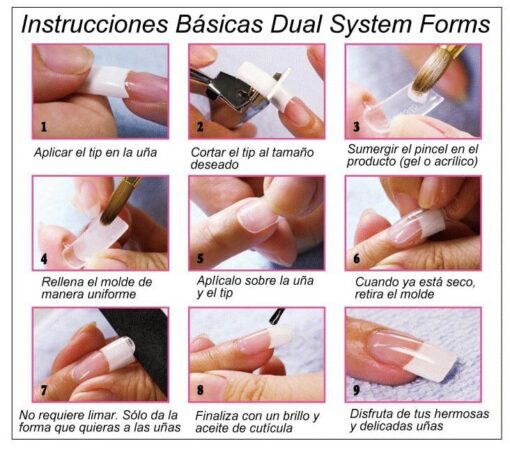 Instrucciones Básicas Dual System Forms

1
Aplicar el tip en la uña

2
Cortar el tip al tamaño deseado

3
Sumergir el pincel en el producto (gel o acrílico)

4
Rellena el molde de manera uniforme

5
Aplícalo sobre la uña y el tip

6
Cuando ya está seco, retira el molde

7
No requiere limar. Sólo da la forma que quieras a las uñas

8
Finaliza con un brillo y aceite de cutícula

9
Disfruta de tus hermosas y delicadas uñas