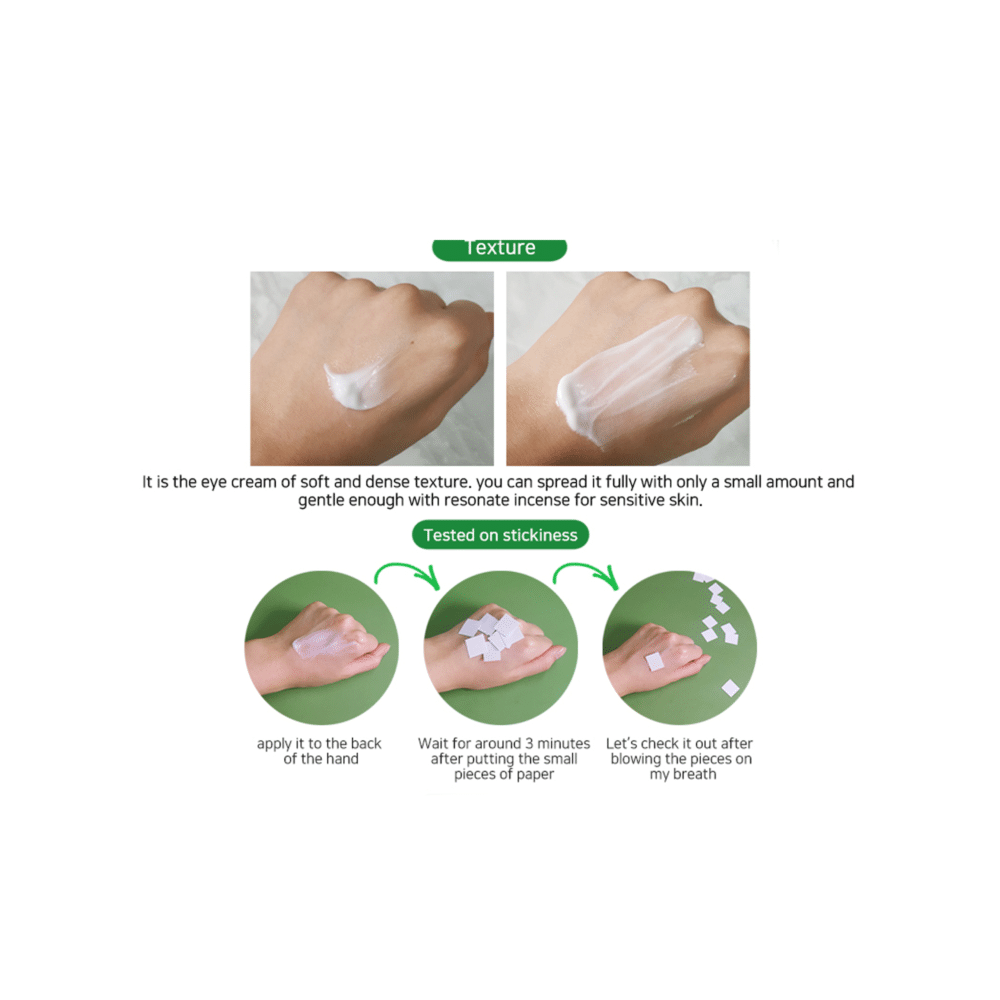 Texture

It is the eye cream of soft and dense texture. you can spread it fully with only a small amount and gentle enough with resonate incense for sensitive skin.

Tested on stickiness

apply it to the back of the hand

Wait for around 3 minutes after putting the small pieces of paper

Let's check it out after blowing the pieces on my breath